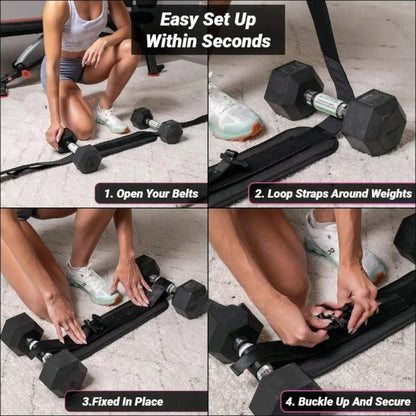 Easy Set Up Within Seconds

1. Open Your Belts

2. Loop Straps Around Weights

3.Fixed In Place

4. Buckle Up And Secure